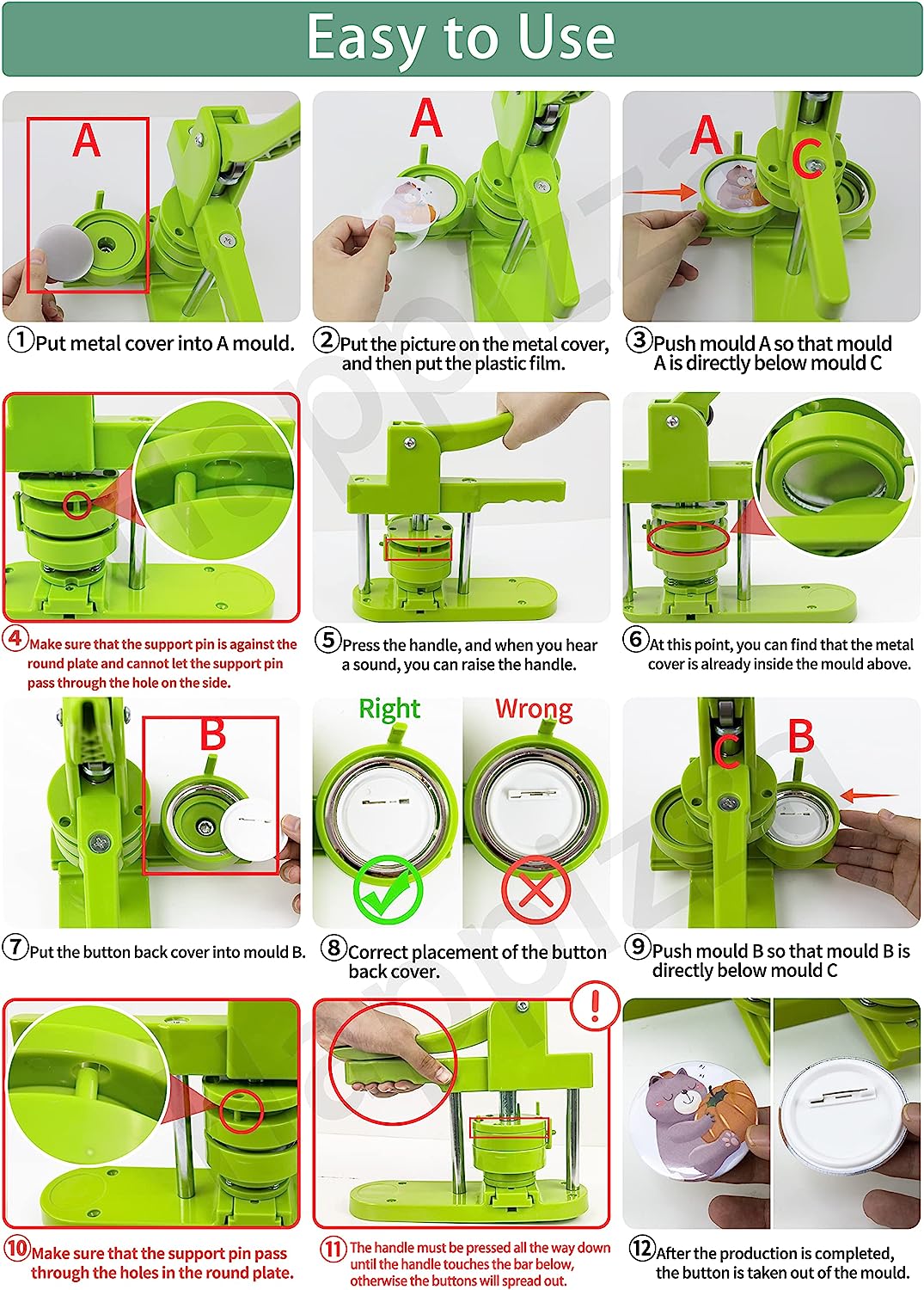 Easy to Use

A

①Put metal cover into A mould.

A

②Put the picture on the metal cover, and then put the plastic film.

A C

③Push mould A so that mould A is directly below mould C

④Make sure that the support pin is against the round plate and cannot let the support pin pass through the hole on the side.

⑤Press the handle, and when you hear a sound, you can raise the handle.

⑥At this point, you can find that the metal cover is already inside the mould above.

B

⑦Put the button back cover into mould B.

Right Wrong

⑧Correct placement of the button back cover.

C B

⑨Push mould B so that mould B is directly below mould C

⑩Make sure that the support pin pass through the holes in the round plate.

!

⑪The handle must be pressed all the way down until the handle touches the bar below, otherwise the buttons will spread out.

⑫After the production is completed, the button is taken out of the mould.